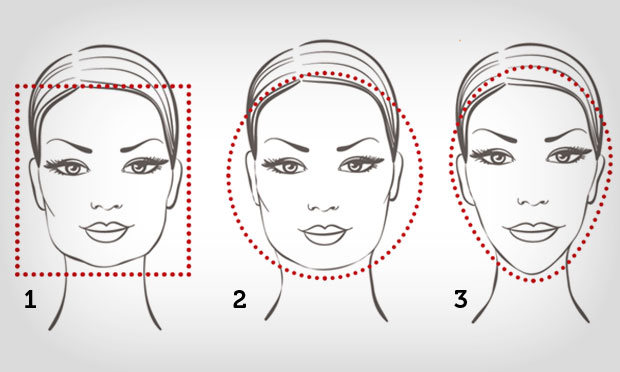 1

2

3